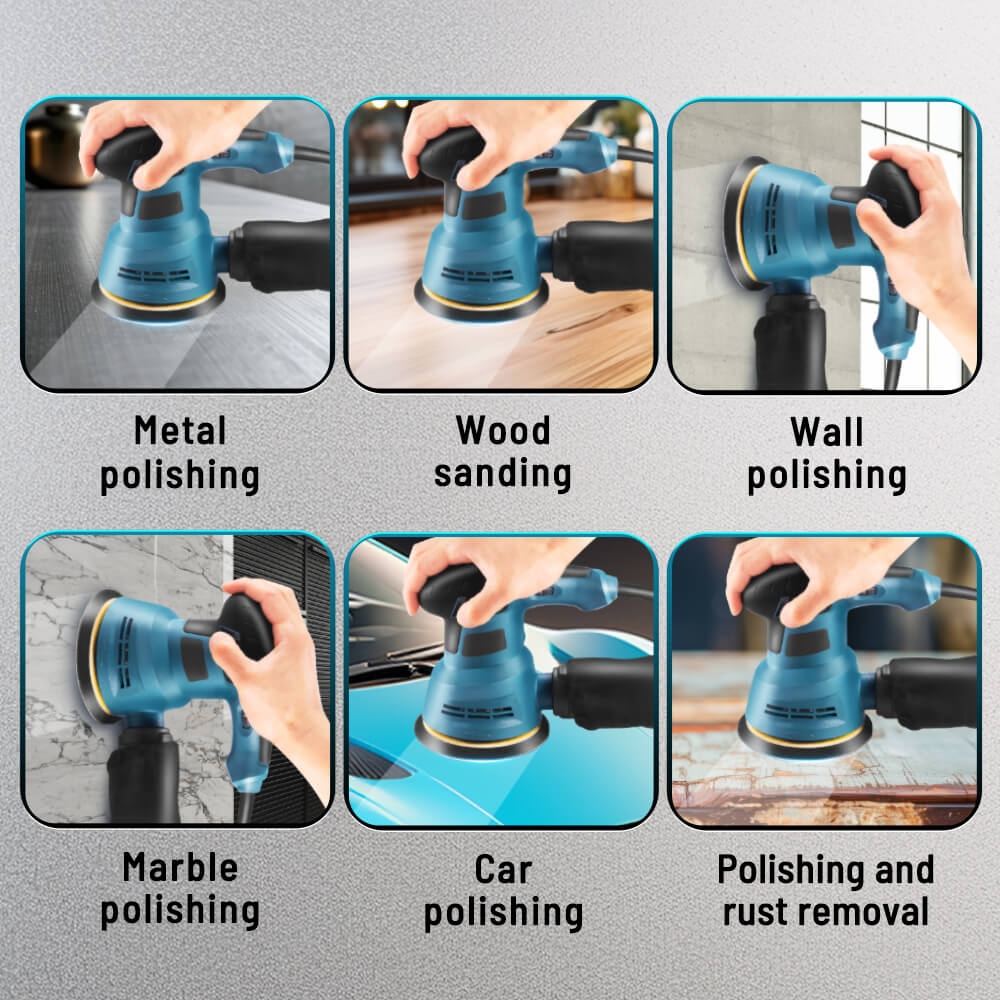 Metal polishing

Wood sanding

Wall polishing

Marble polishing

Car polishing

Polishing and rust removal